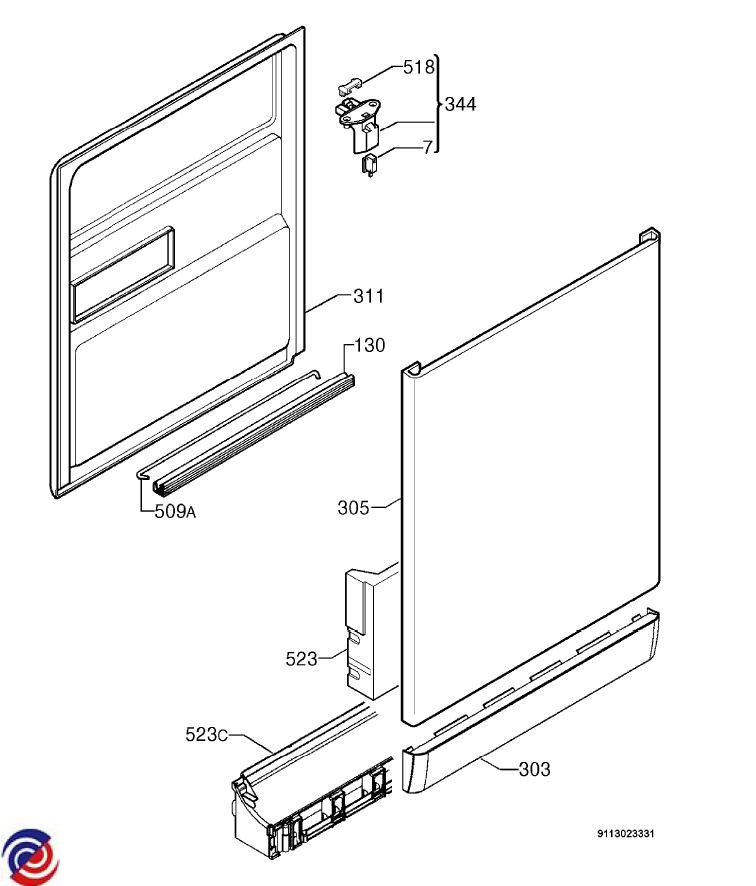 518
344
7
311
130
509A
305
523
523C
303
9113023331